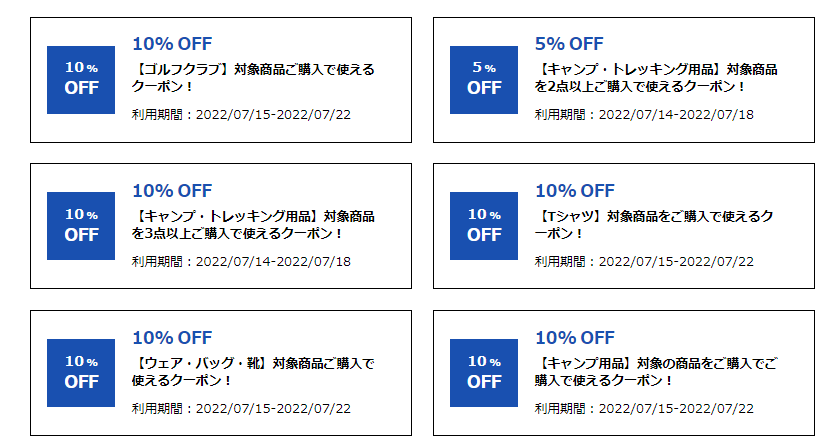 10% OFF

10% OFF
【ゴルフクラブ】対象商品ご購入で使えるクーポン！
利用期間：2022/07/15-2022/07/22

5% OFF

5% OFF
【キャンプ・トレッキング用品】対象商品を2点以上ご購入で使えるクーポン！
利用期間：2022/07/14-2022/07/18

10% OFF

10% OFF
【キャンプ・トレッキング用品】対象商品を3点以上ご購入で使えるクーポン！
利用期間：2022/07/14-2022/07/18

10% OFF

10% OFF
【Tシャツ】対象商品をご購入で使えるクーポン！
利用期間：2022/07/15-2022/07/22

10% OFF

10% OFF
【ウェア・バッグ・靴】対象商品ご購入で使えるクーポン！
利用期間：2022/07/15-2022/07/22

10% OFF

10% OFF
【キャンプ用品】対象の商品をご購入でご購入で使えるクーポン！
利用期間：2022/07/15-2022/07/22